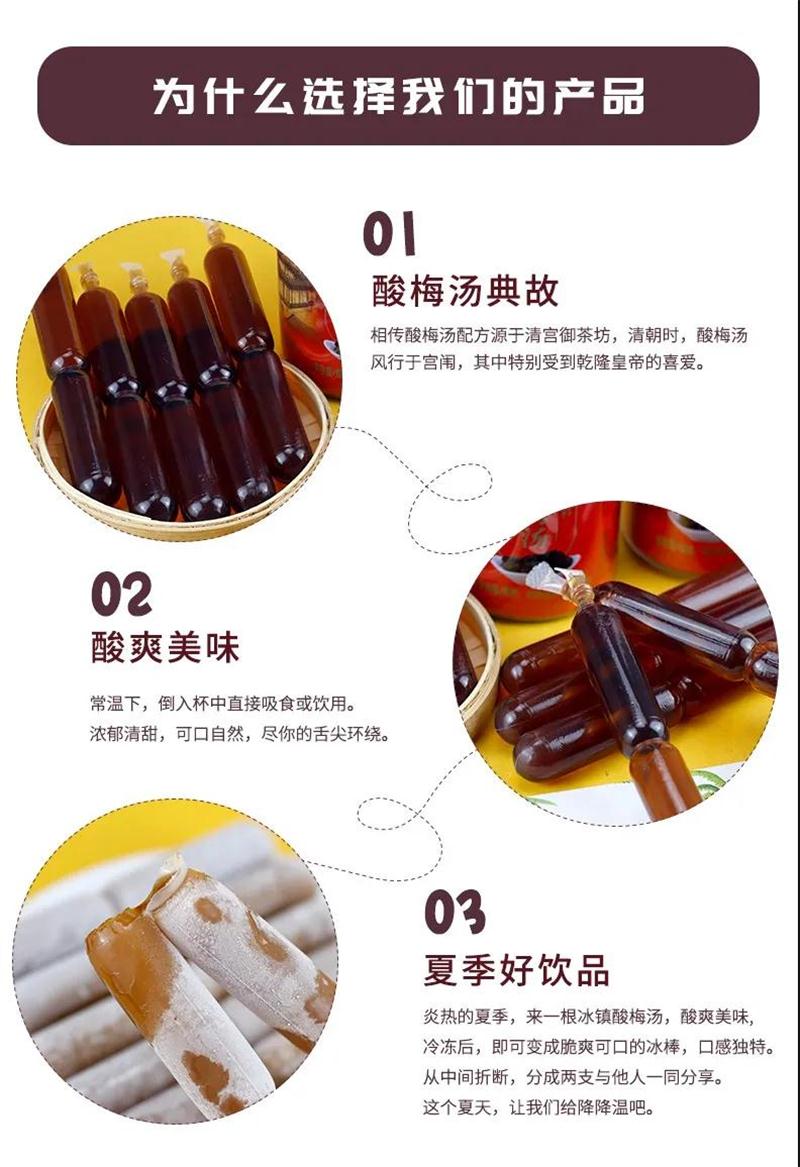 为什么选择我们的产品

01
酸梅汤典故
相传酸梅汤配方源于清宫御茶坊，清朝时，酸梅汤风行于宫闱，其中特别受到乾隆皇帝的喜爱。

02
酸爽美味
常温下，倒入杯中直接吸食或饮用。
浓郁清甜，可口自然，尽你的舌尖环绕。

03
夏季好饮品
炎热的夏季，来一根冰镇酸梅汤，酸爽美味，冷冻后，即可变成脆爽可口的冰棒，口感独特。
从中间折断，分成两支与他人一同分享。
这个夏天，让我们给降降温吧。