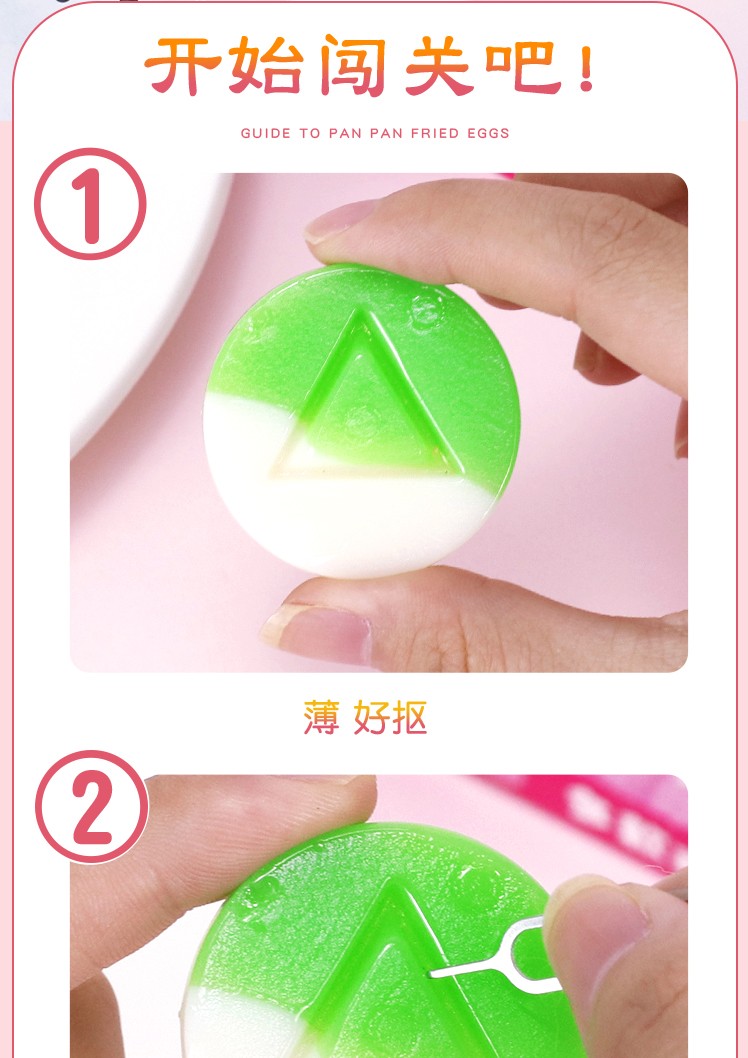 开始闯关吧！

GUIDE TO PAN PAN FRIED EGGS

①

薄 好抠

②