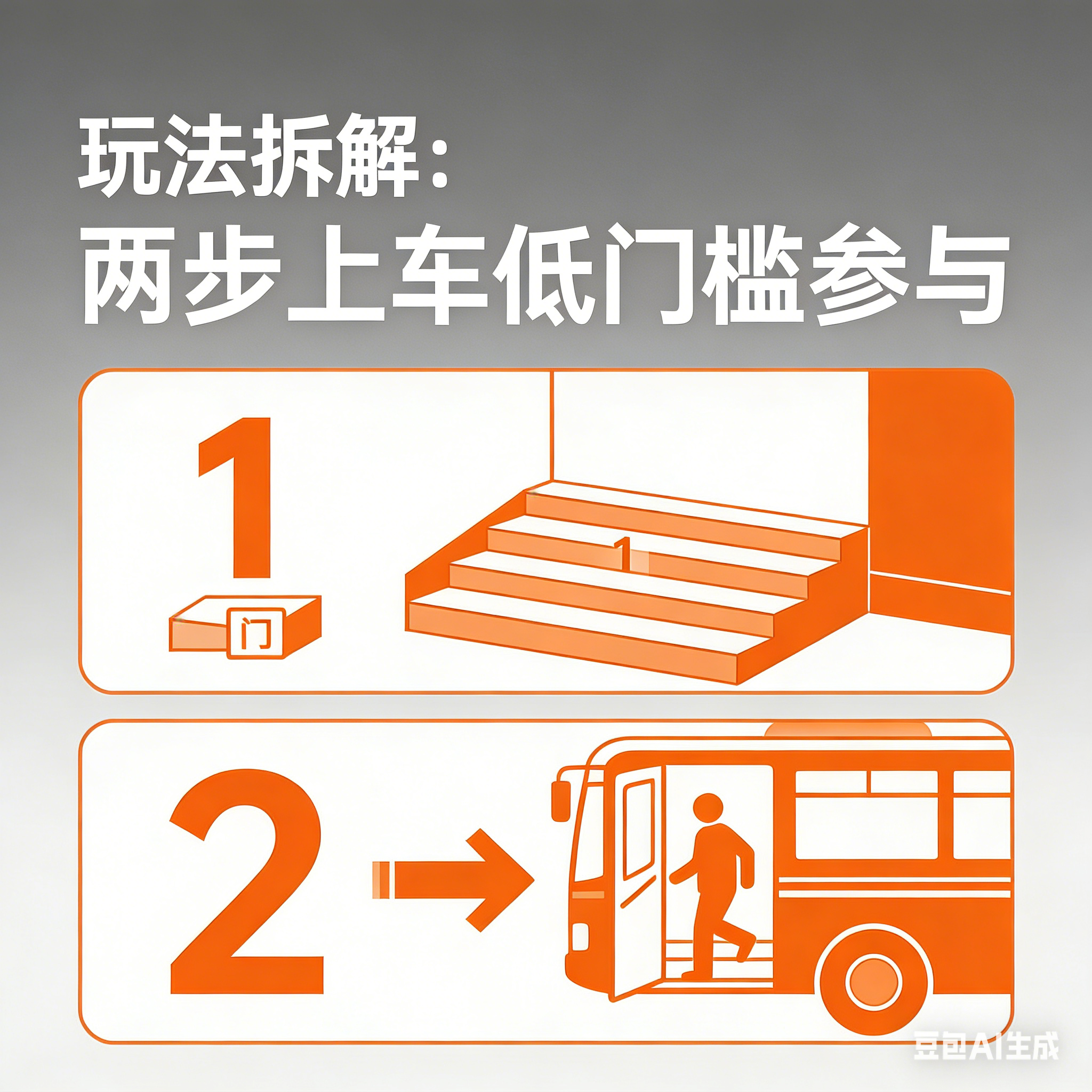 玩法拆解：
两步上车低门槛参与

1

门

1

2

豆包AI生成